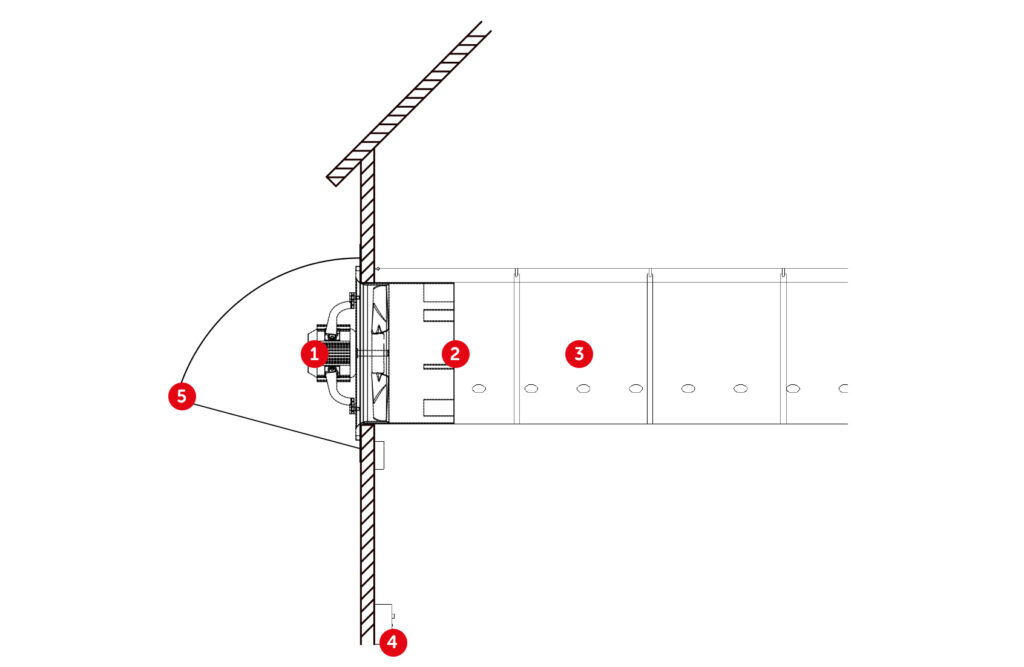 1
2
3
5
4